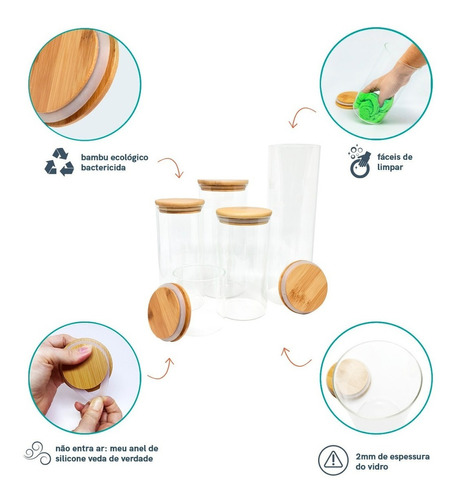 bambu ecológico bactericida

fáceis de limpar

não entra ar: meu anel de silicone veda de verdade

2mm de espessura do vidro